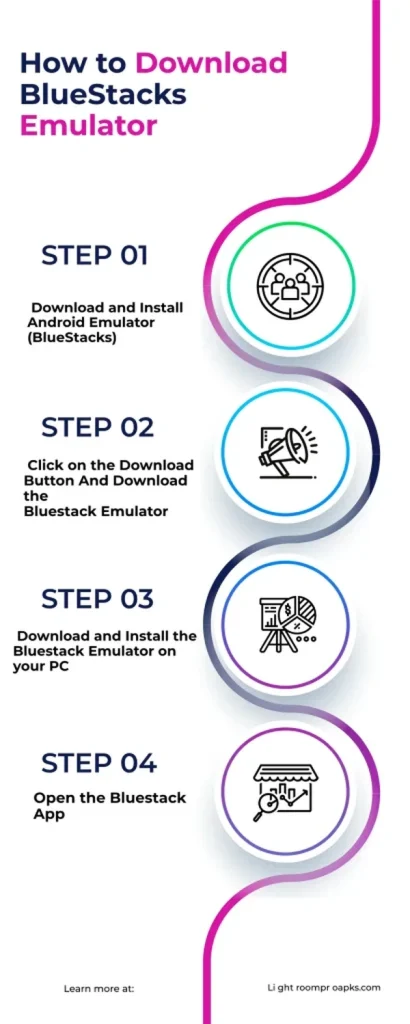 How to Download BlueStacks Emulator

STEP 01

Download and Install Android Emulator (BlueStacks)

STEP 02

Click on the Download Button And Download the Bluestack Emulator

STEP 03

Download and Install the Bluestack Emulator on your PC

STEP 04

Open the Bluestack App

Learn more at:

Li ght roompr oapks.com