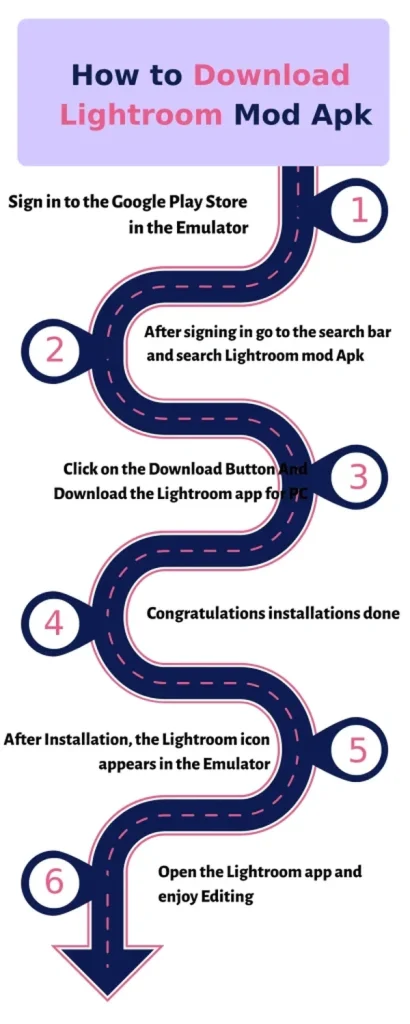 How to Download Lightroom Mod Apk

Sign in to the Google Play Store in the Emulator

1

2

After signing in go to the search bar and search Lightroom mod Apk

Click on the Download Button And Download the Lightroom app for PC

3

4

Congratulations installations done

After Installation, the Lightroom icon appears in the Emulator

5

6

Open the Lightroom app and enjoy Editing